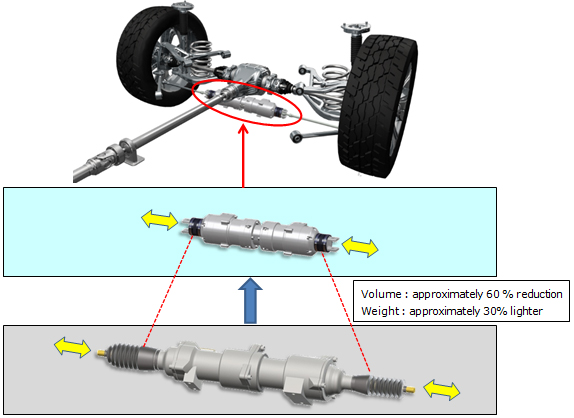 Volume : approximately 60 % reduction
Weight : approximately 30% lighter