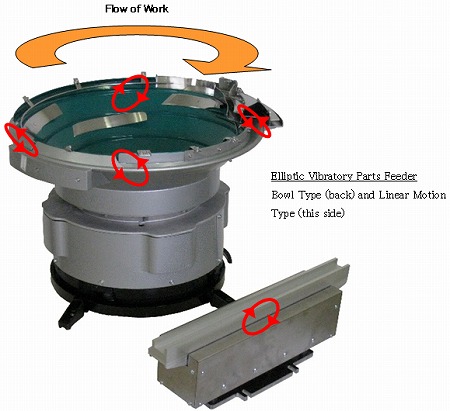 Flow of Work

Elliptic Vibratory Parts Feeder
Bowl Type (back) and Linear Motion Type (this side)