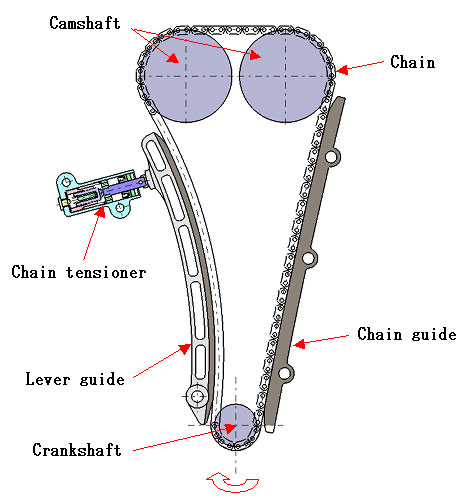 Camshaft

Chain

Chain tensioner

Chain guide

Lever guide

Crankshaft